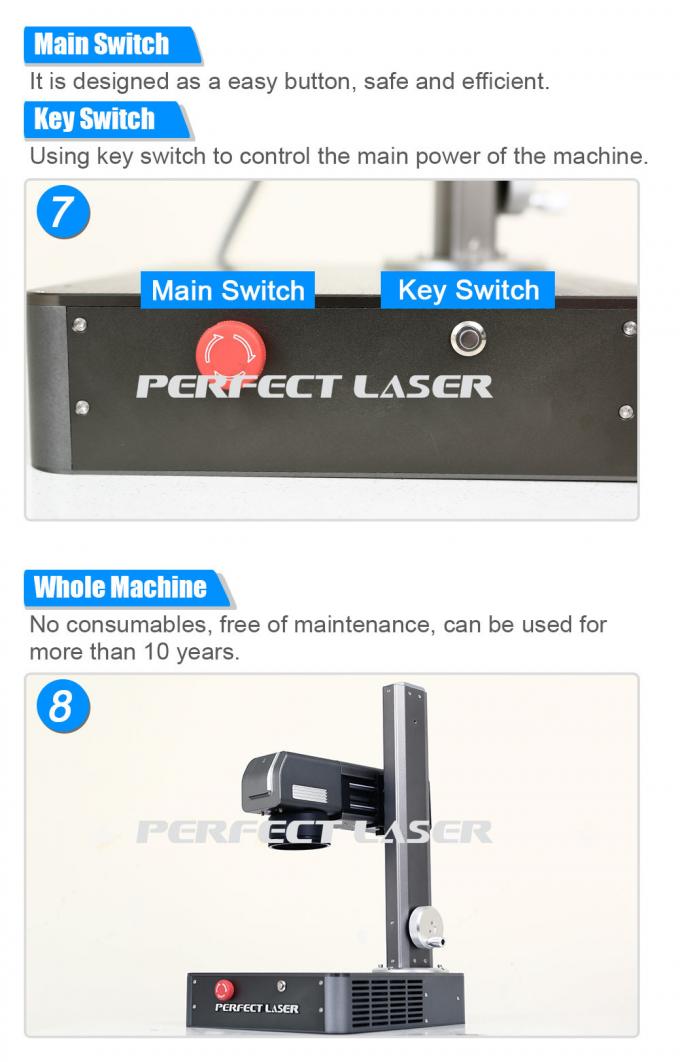 Main Switch

It is designed as a easy button, safe and efficient.

Key Switch

Using key switch to control the main power of the machine.

7

Main Switch

Key Switch

PERFECT LASER

Whole Machine

No consumables, free of maintenance, can be used for more than 10 years.

8

PERFECT LASER

PERFECT LASER